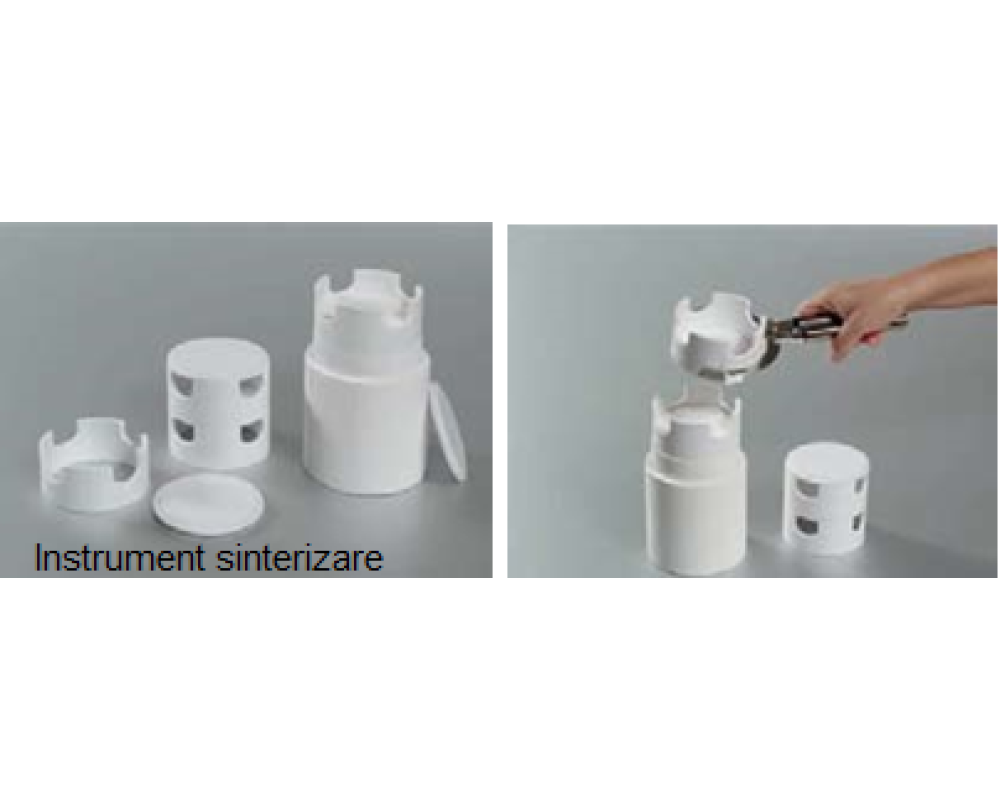 Instrument sinterizare